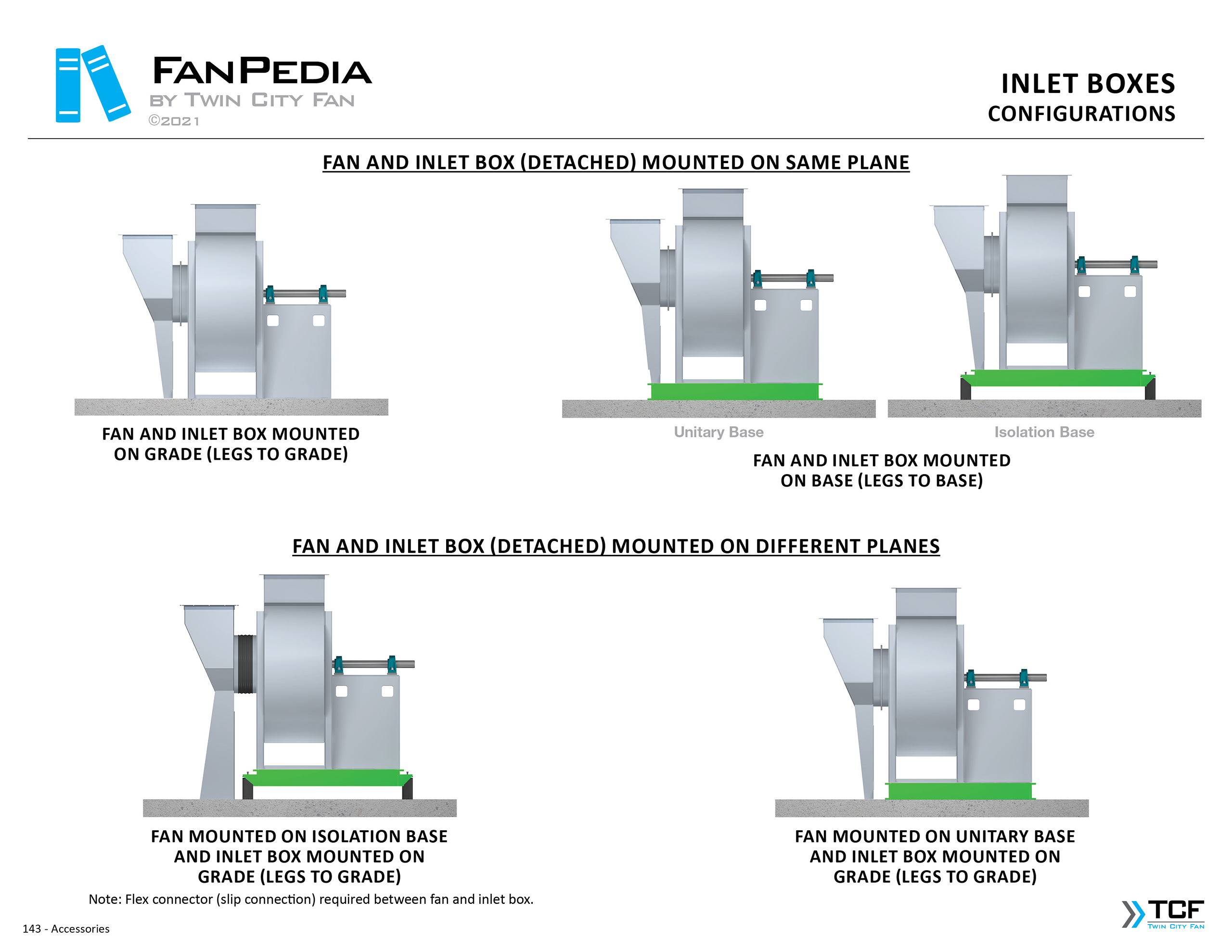 FANPEDIA
BY TWIN CITY FAN
©2021

INLET BOXES
CONFIGURATIONS

FAN AND INLET BOX (DETACHED) MOUNTED ON SAME PLANE

FAN AND INLET BOX MOUNTED ON GRADE (LEGS TO GRADE)

Unitary Base

Isolation Base

FAN AND INLET BOX MOUNTED ON BASE (LEGS TO BASE)

FAN AND INLET BOX (DETACHED) MOUNTED ON DIFFERENT PLANES

FAN MOUNTED ON ISOLATION BASE AND INLET BOX MOUNTED ON GRADE (LEGS TO GRADE)

Note: Flex connector (slip connection) required between fan and inlet box.

FAN MOUNTED ON UNITARY BASE AND INLET BOX MOUNTED ON GRADE (LEGS TO GRADE)

143 - Accessories

TCF
TWIN CITY FAN